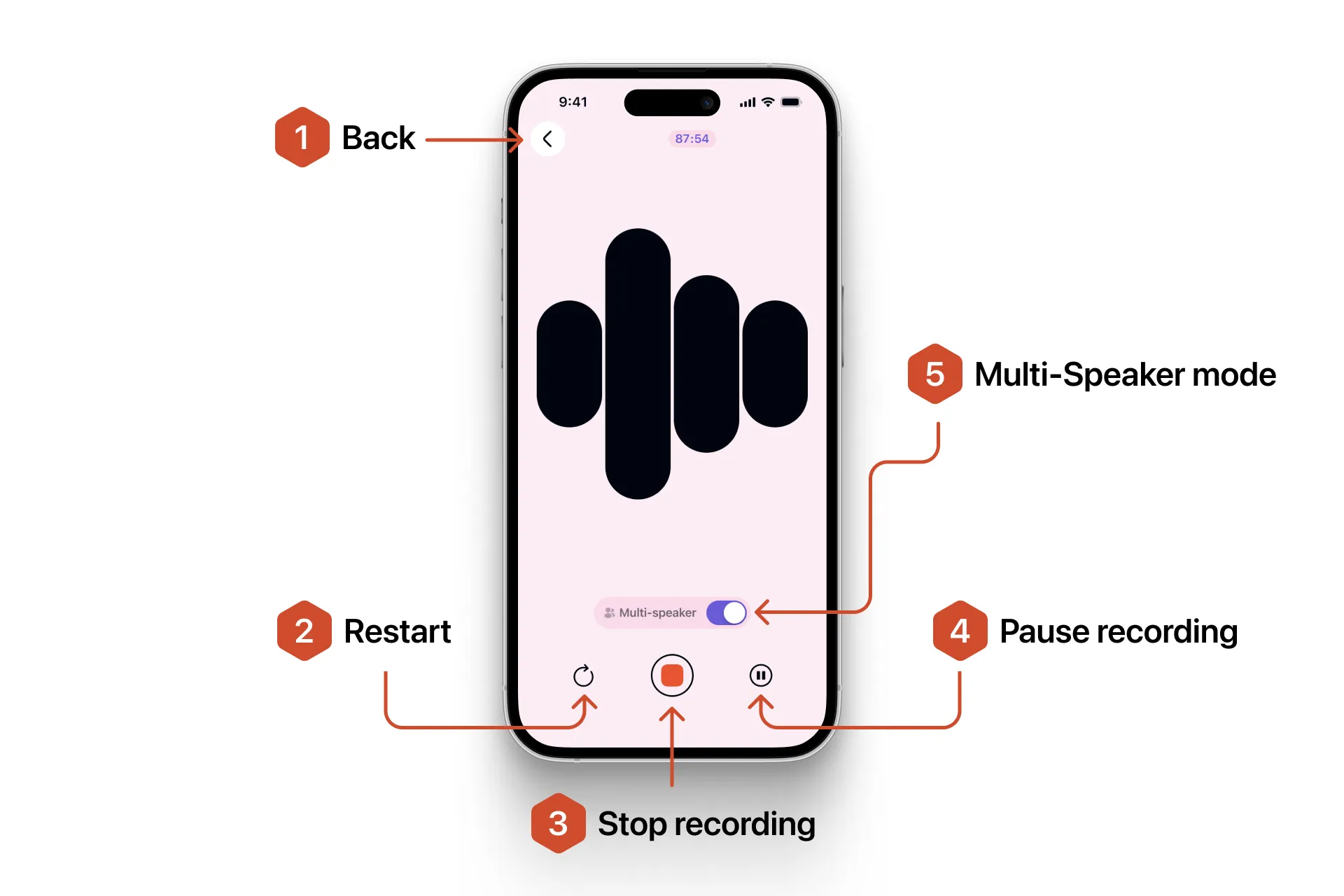 1 Back

9:41

87:54

5 Multi-Speaker mode

Multi-speaker

2 Restart

4 Pause recording

3 Stop recording